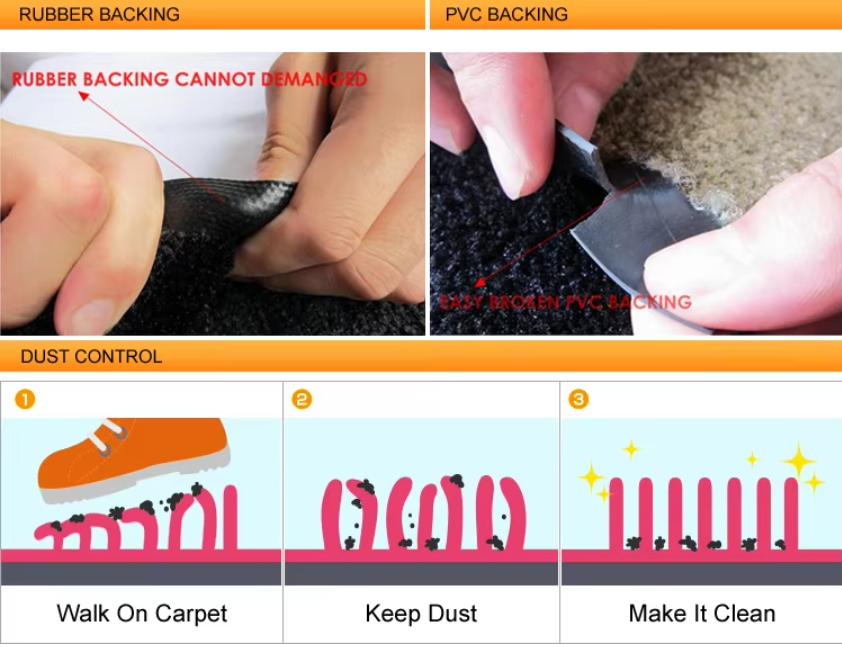 RUBBER BACKING

RUBBER BACKING CANNOT DEMANGED

PVC BACKING

EASY BROKEN PVC BACKING

DUST CONTROL

1

Walk On Carpet

2

Keep Dust

3

Make It Clean