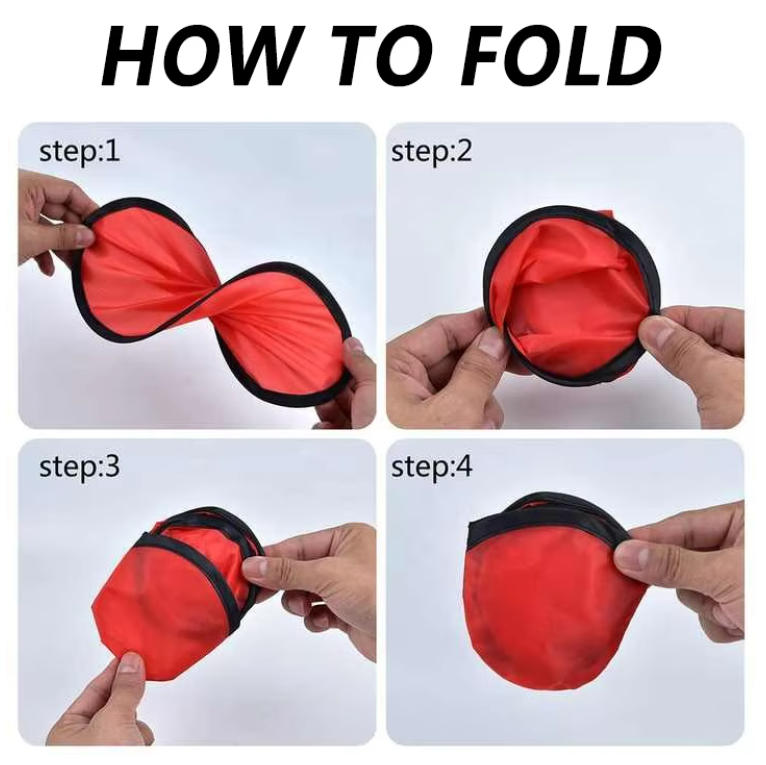 HOW TO FOLD

step:1

step:2

step:3

step:4