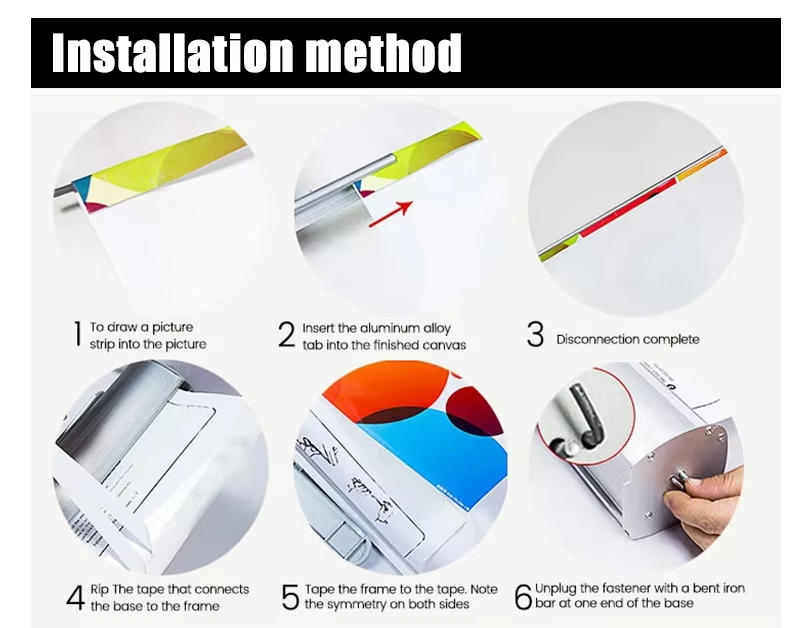 Installation method

1 To draw a picture strip into the picture

2 Insert the aluminum alloy tab into the finished canvas

3 Disconnection complete

4 Rip The tape that connects the base to the frame

5 Tape the frame to the tape. Note the symmetry on both sides

6 Unplug the fastener with a bent iron bar at one end of the base